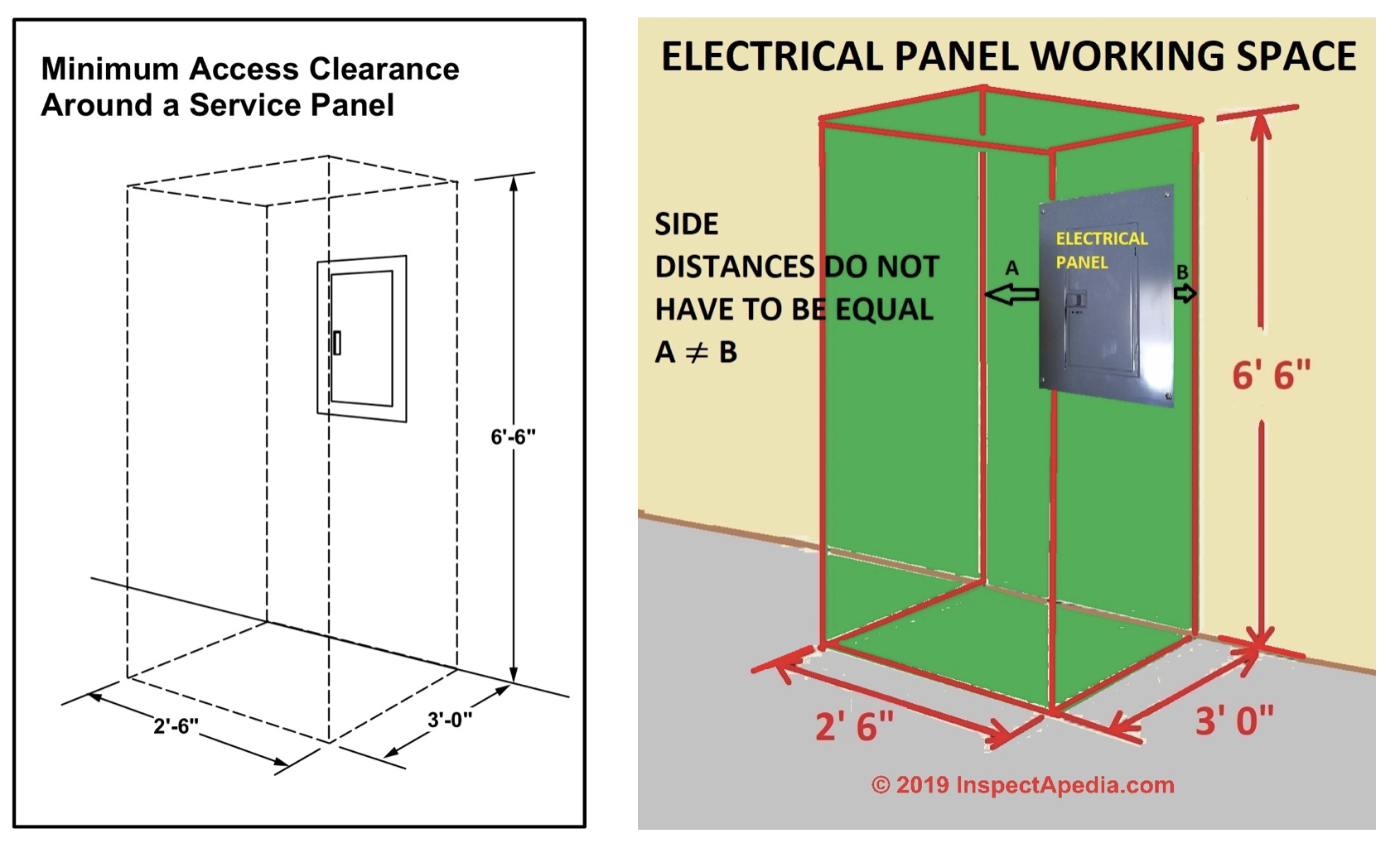 Minimum Access Clearance Around a Service Panel

6'-6"

2'-6"

3'-0"

ELECTRICAL PANEL WORKING SPACE

SIDE DISTANCES DO NOT HAVE TO BE EQUAL $A \neq B$

A

ELECTRICAL PANEL

B

6' 6"

2' 6"

3' 0"

© 2019 InspectApedia.com